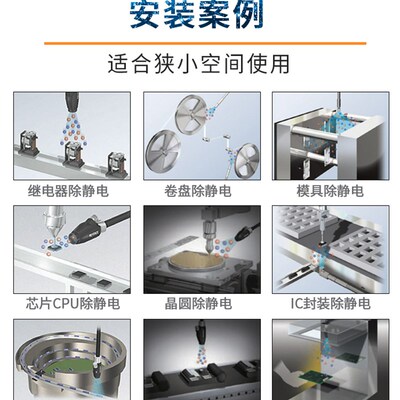 安装案例

适合狭小空间使用

继电器除静电

卷盘除静电

模具除静电

芯片CPU除静电

晶圆除静电

IC封装除静电