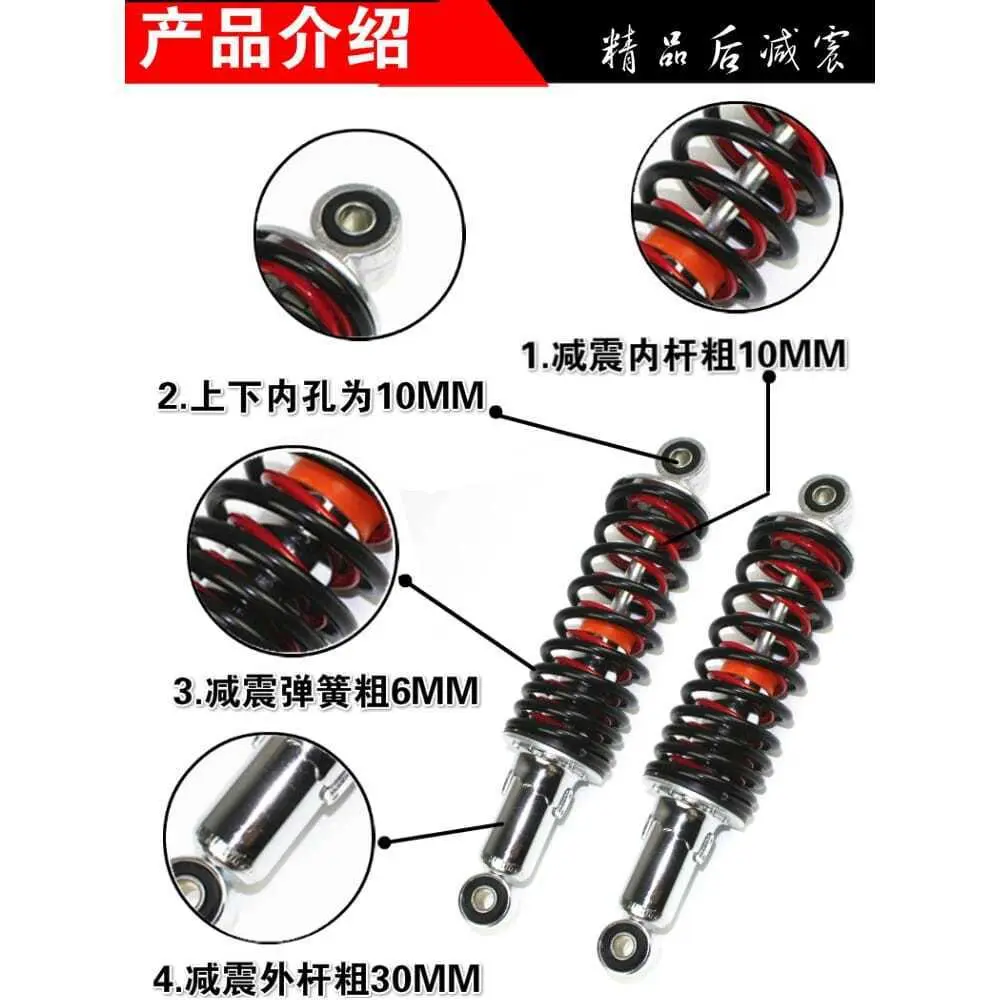 产品介绍

精品后减震

1.减震内杆粗10MM

2.上下内孔为10MM

3.减震弹簧粗6MM

4.减震外杆粗30MM