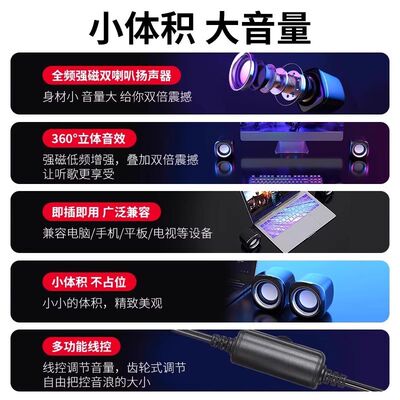 小体积 大音量

全频强磁双喇叭扬声器
身材小 音量大 给你双倍震撼

360°立体音效
强磁低频增强，叠加双倍震撼
让听歌更享受

即插即用 广泛兼容
兼容电脑/手机/平板/电视等设备

小体积 不占位
小小的体积，精致美观

多功能线控
线控调节音量，齿轮式调节
自由把控音浪的大小