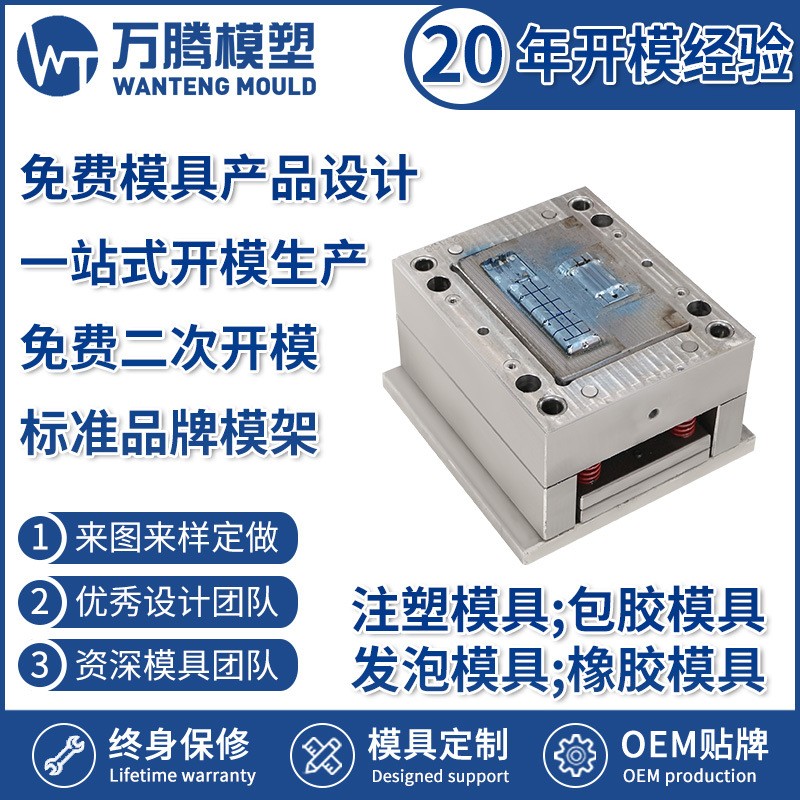 WT 万腾模塑
WANTENG MOULD

20 年开模经验

免费模具产品设计

一站式开模生产

免费二次开模

标准品牌模架

1 来图来样定做

2 优秀设计团队

3 资深模具团队

注塑模具;包胶模具
发泡模具;橡胶模具

终身保修
Lifetime warranty

模具定制
Designed support

OEM贴牌
OEM production