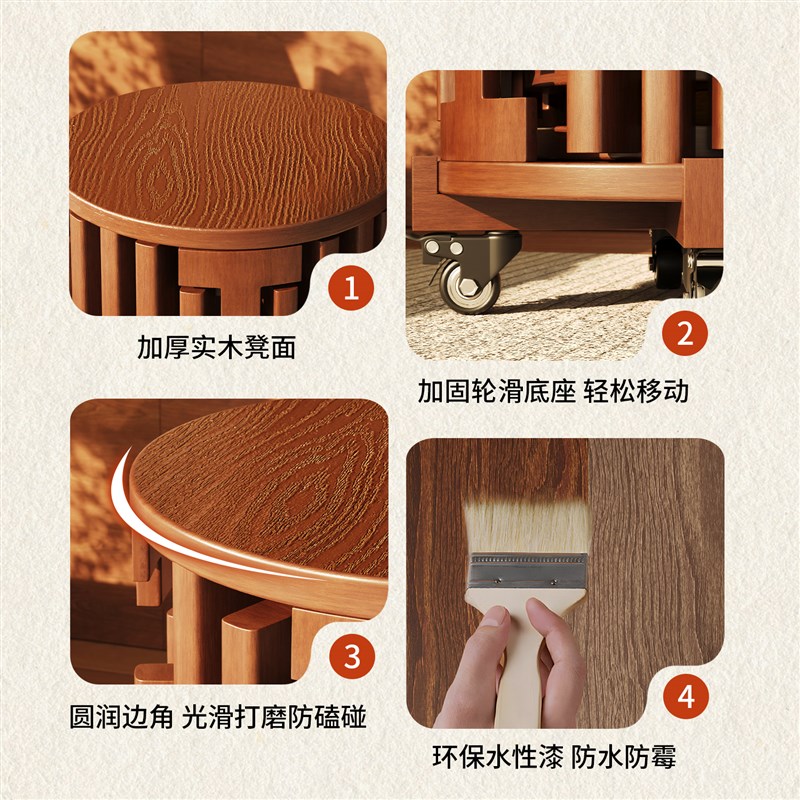 1
加厚实木凳面

2
加固轮滑底座 轻松移动

3
圆润边角 光滑打磨防磕碰

4
环保水性漆 防水防霉