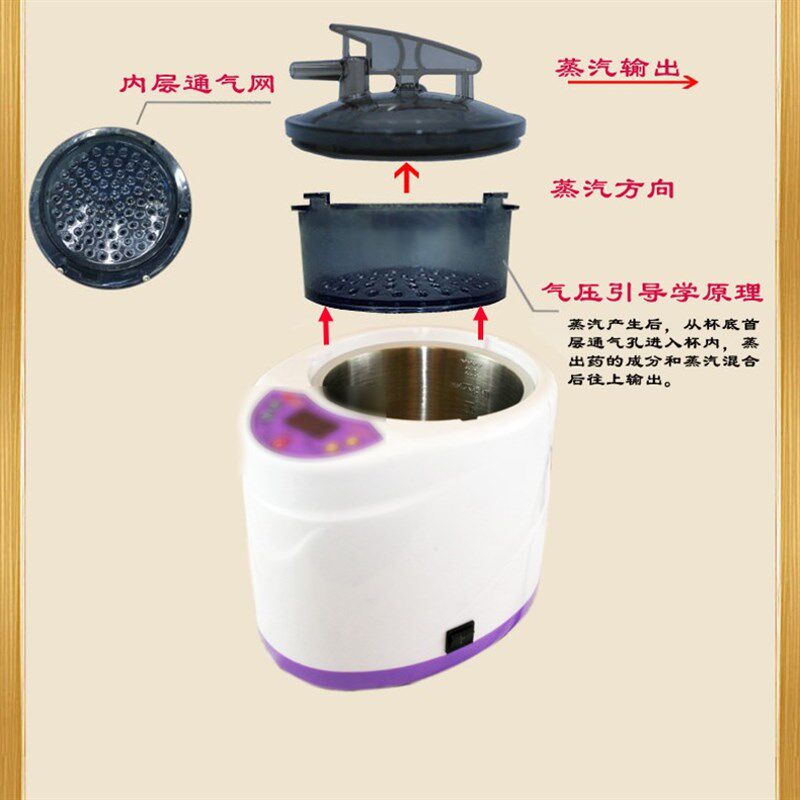 内层通气网

蒸汽输出

蒸汽方向

气压引导学原理

蒸汽产生后，从杯底首层通气孔进入杯内，蒸出药的成分和蒸汽混合后往上输出。