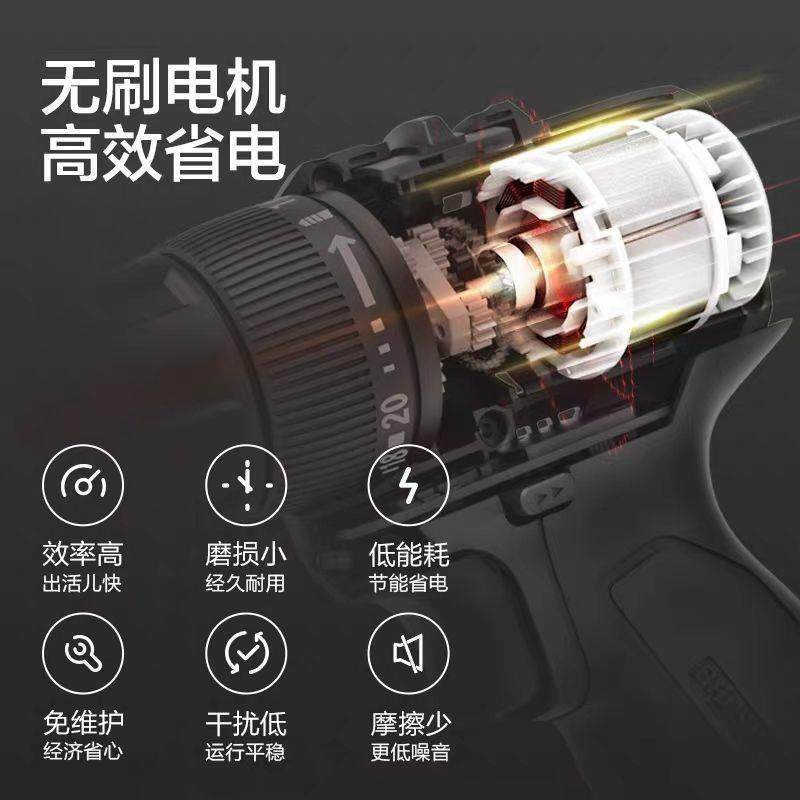 无刷电机
高效省电

20

效率高
出活儿快

磨损小
经久耐用

低能耗
节能省电

免维护
经济省心

干扰低
运行平稳

摩擦少
更低噪音