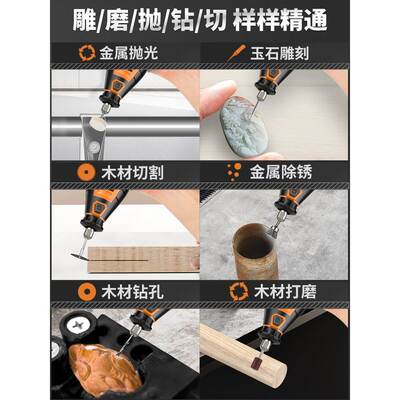 雕/磨/抛/钻/切 样样精通

金属抛光

玉石雕刻

木材切割

金属除锈

木材钻孔

木材打磨