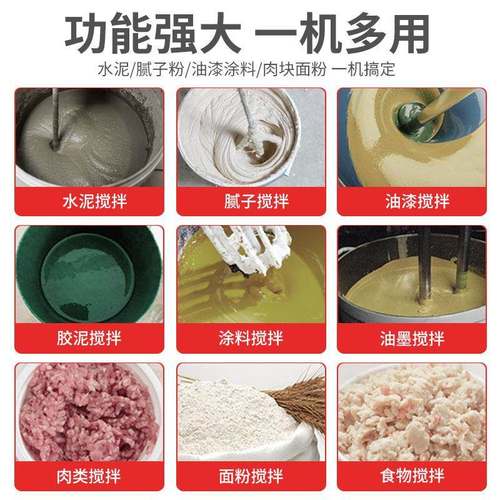 功能强大 一机多用

水泥/腻子粉/油漆涂料/肉块面粉 一机搞定

水泥搅拌

腻子搅拌

油漆搅拌

胶泥搅拌

涂料搅拌

油墨搅拌

肉类搅拌

面粉搅拌

食物搅拌