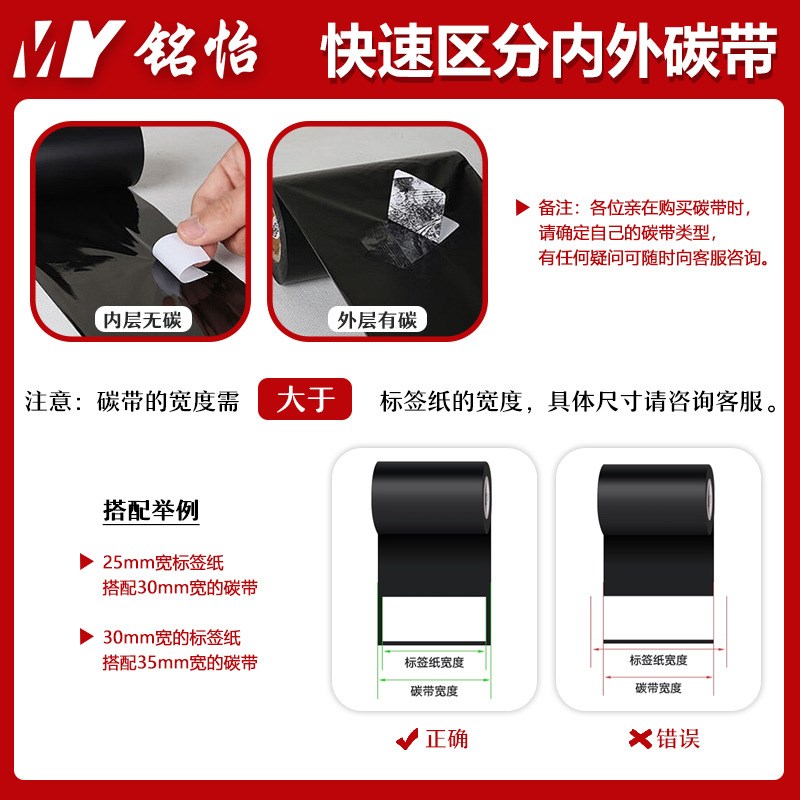 MY 铭怡 快速区分内外碳带

内层无碳

外层有碳

备注：各位亲在购买碳带时，请确定自己的碳带类型，有任何疑问可随时向客服咨询。

注意：碳带的宽度需 大于 标签纸的宽度，具体尺寸请咨询客服。

搭配举例

25mm宽标签纸 搭配30mm宽的碳带

30mm宽的标签纸 搭配35mm宽的碳带

标签纸宽度

碳带宽度

正确

标签纸宽度

碳带宽度

错误