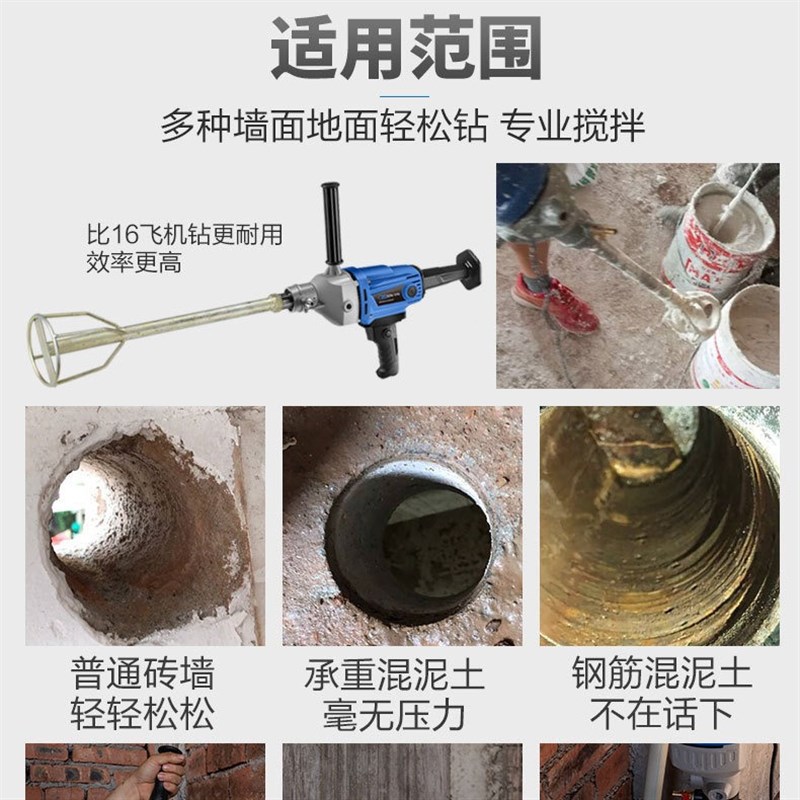 适用范围

多种墙面地面轻松钻 专业搅拌

比16飞机钻更耐用
效率更高

普通砖墙
轻轻松松

承重混泥土
毫无压力

钢筋混泥土
不在话下