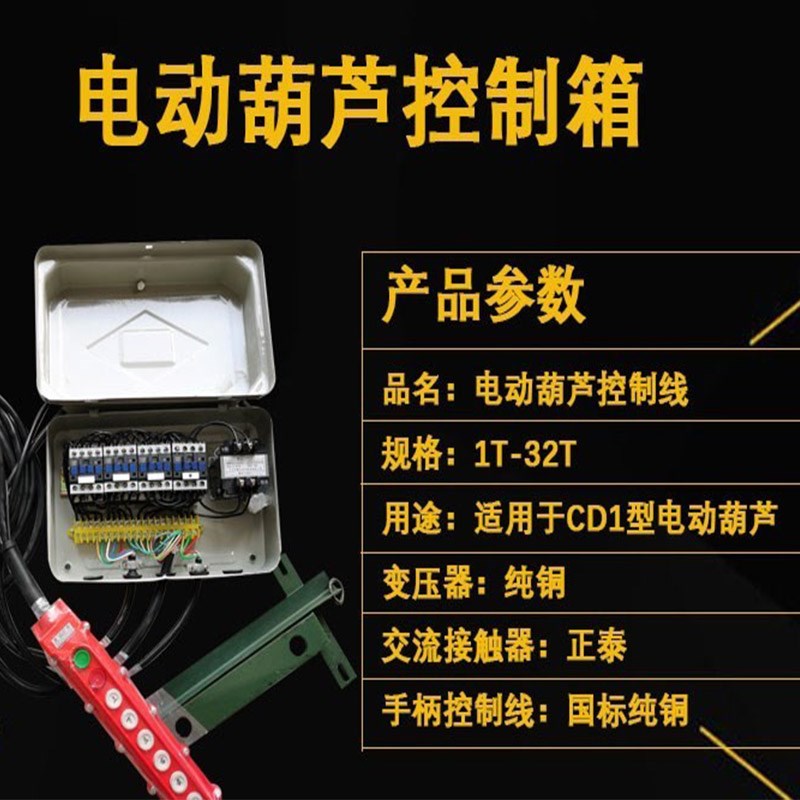 电动葫芦控制箱

产品参数

品名：电动葫芦控制线

规格：1T-32T

用途：适用于CD1型电动葫芦

变压器：纯铜

交流接触器：正泰

手柄控制线：国标纯铜