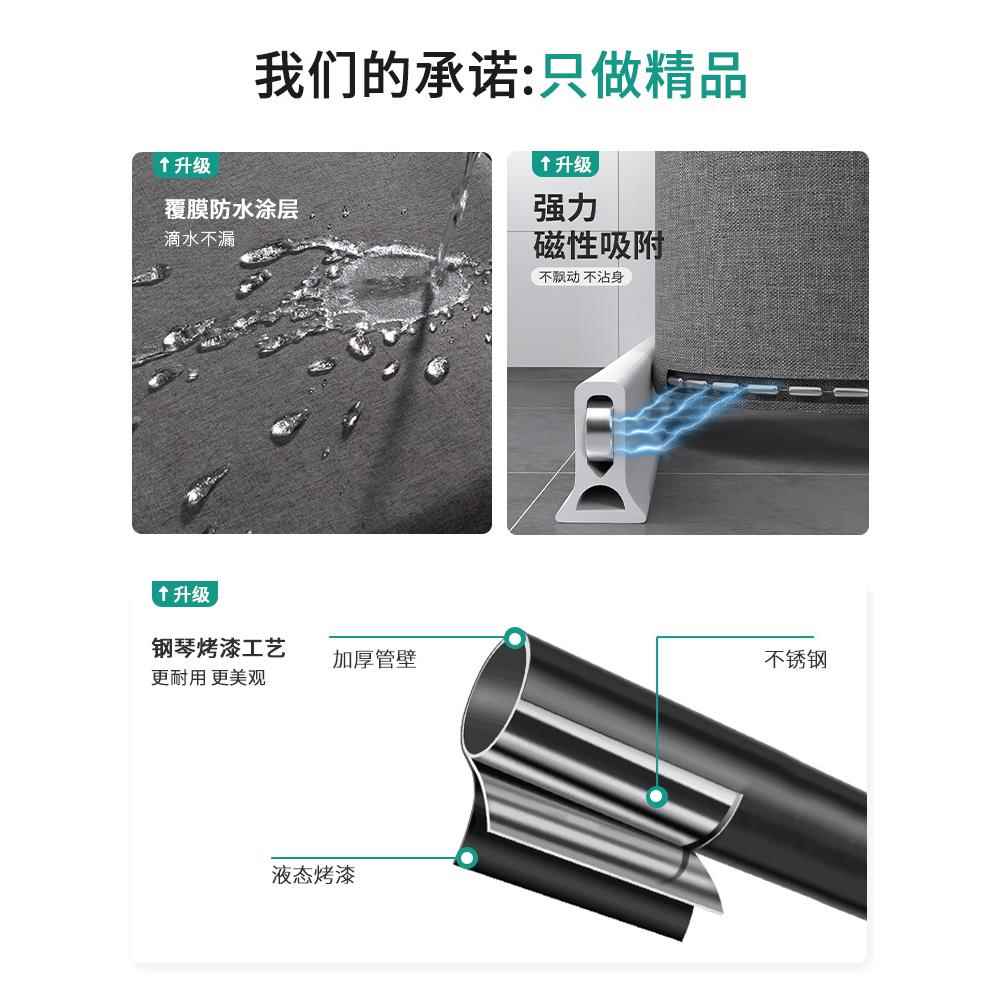 我们的承诺:只做精品

↑升级
覆膜防水涂层
滴水不漏

↑升级
强力
磁性吸附
不飘动 不沾身

↑升级
钢琴烤漆工艺
更耐用 更美观

加厚管壁
不锈钢
液态烤漆