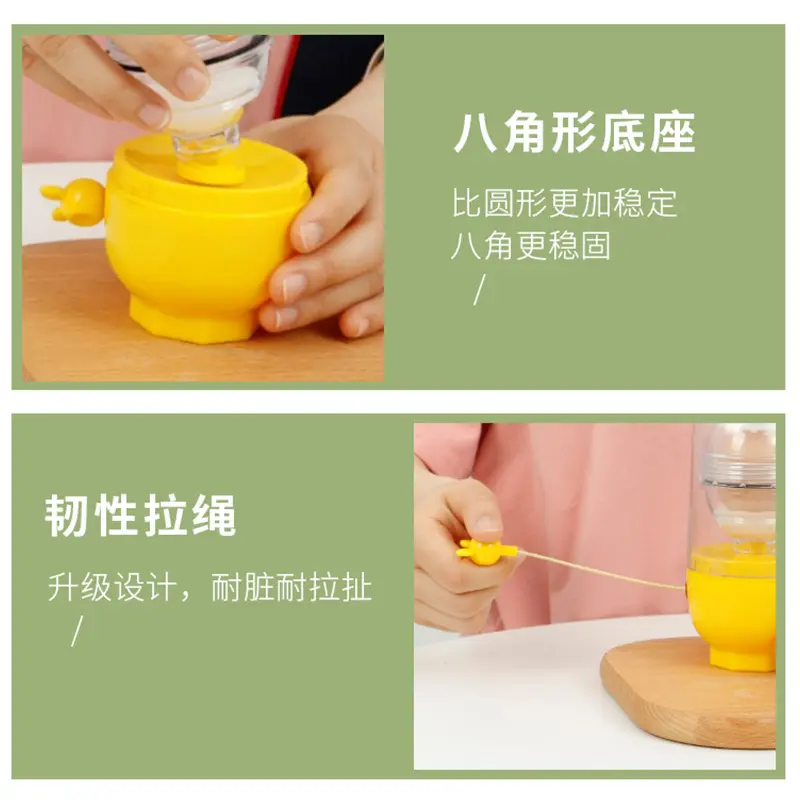 八角形底座

比圆形更加稳定
八角更稳固
/

韧性拉绳

升级设计，耐脏耐拉扯
/