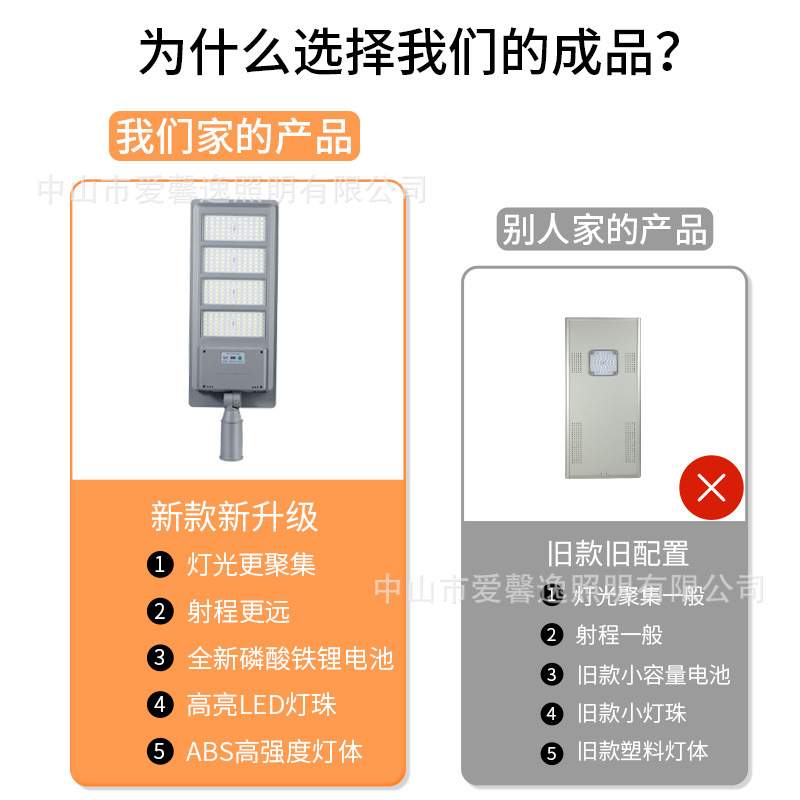 为什么选择我们的成品?

我们家的产品

中山市爱馨逸照明有限公司

新款新升级

1 灯光更聚集

2 射程更远

3 全新磷酸铁锂电池

4 高亮LED灯珠

5 ABS高强度灯体

别人家的产品

旧款旧配置

中山市爱馨逸照明有限公司

1 灯光聚集一般

2 射程一般

3 旧款小容量电池

4 旧款小灯珠

5 旧款塑料灯体