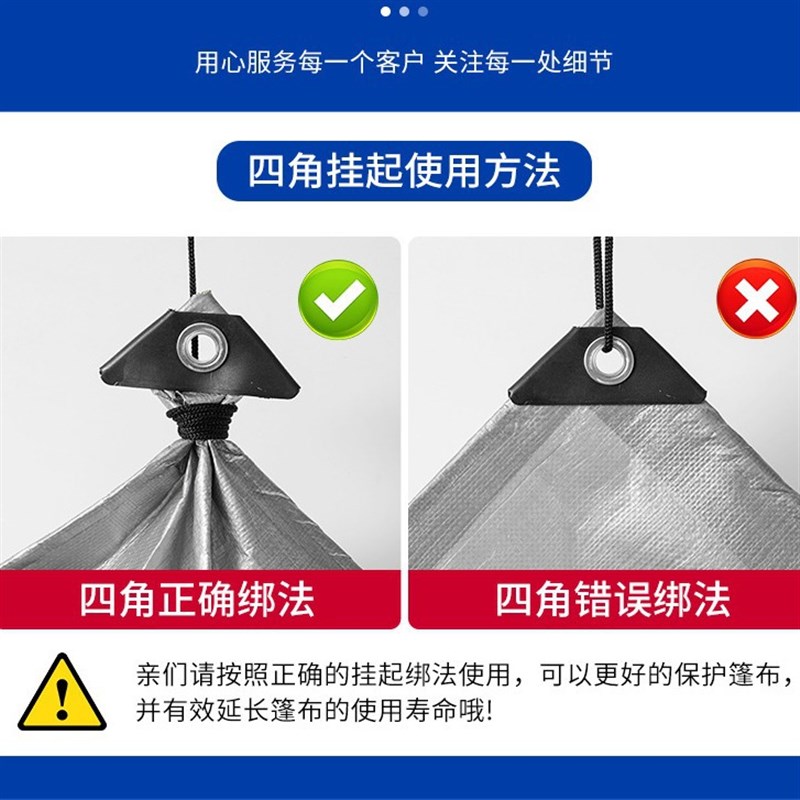 用心服务每一个客户 关注每一处细节

四角挂起使用方法

四角正确绑法

四角错误绑法

亲们请按照正确的挂起绑法使用，可以更好的保护篷布，并有效延长篷布的使用寿命哦!