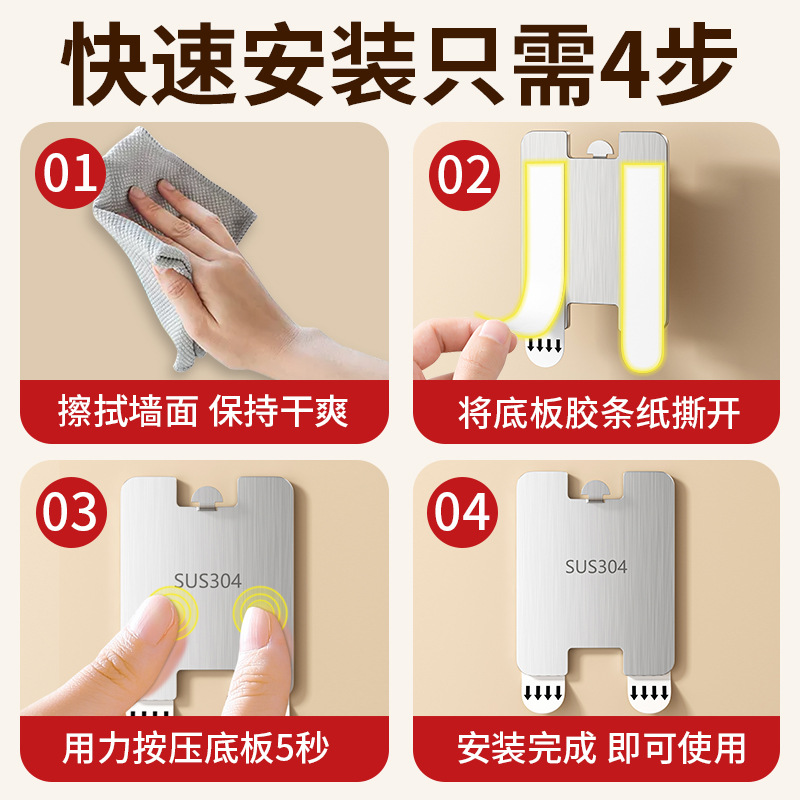 快速安装只需4步

01
擦拭墙面 保持干爽

02
将底板胶条纸撕开

03
SUS304
用力按压底板5秒

04
SUS304
安装完成 即可使用