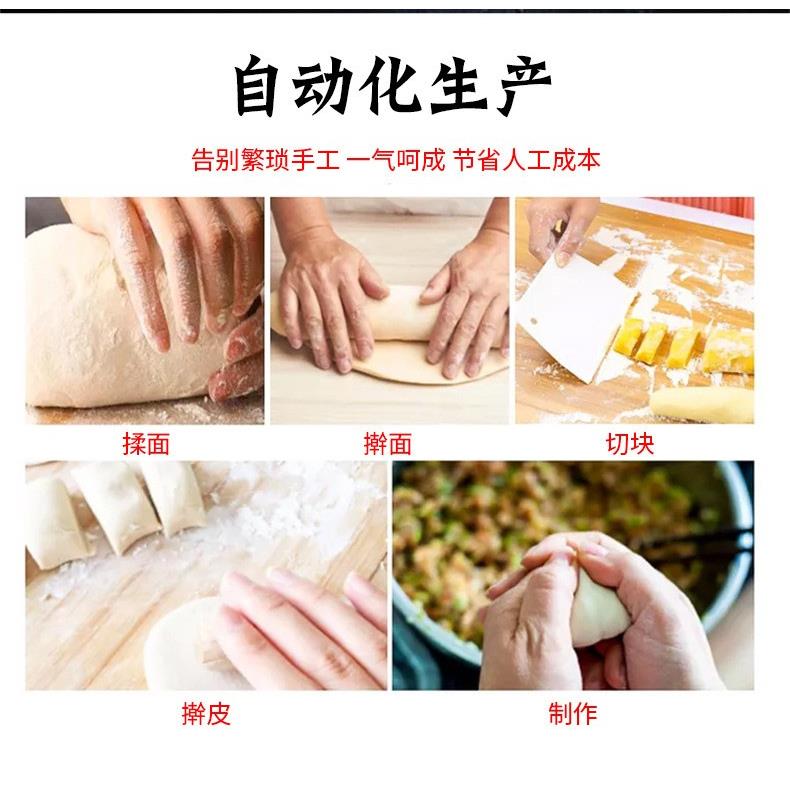 自动化生产

告别繁琐手工 一气呵成 节省人工成本

揉面

擀面

切块

擀皮

制作