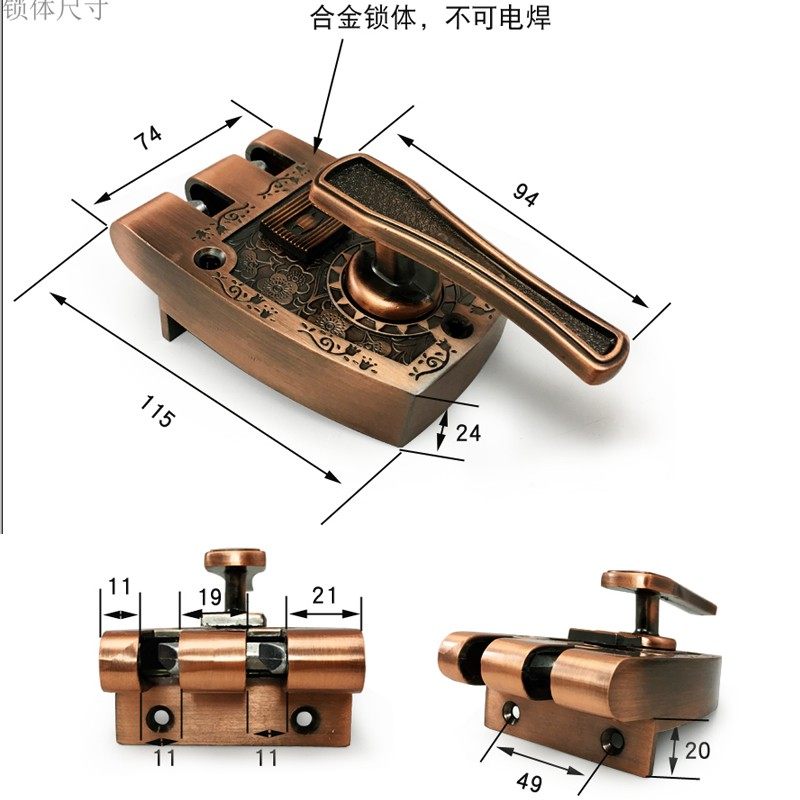 锁体尺寸

合金锁体，不可电焊

74

94

115

24

11

19

21

11

11

49

20