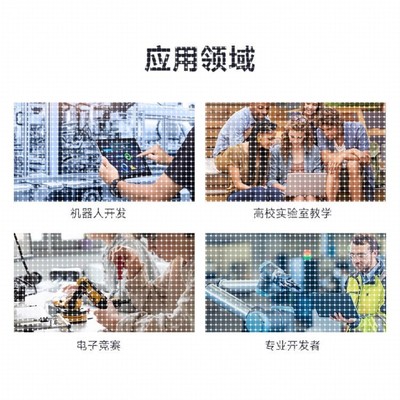 应用领域

机器人开发

高校实验室教学

电子竞赛

专业开发者