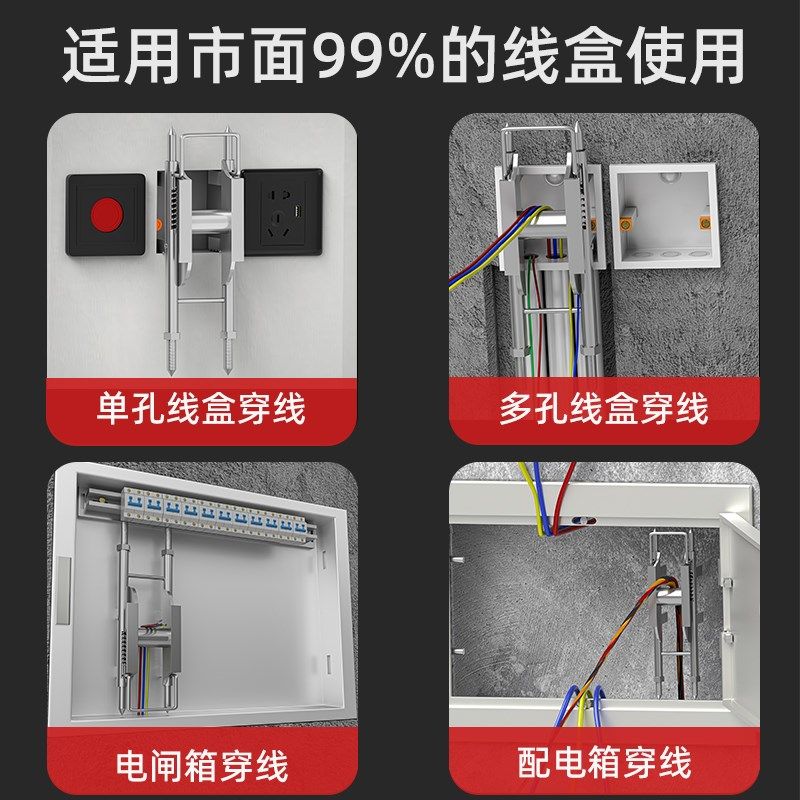 适用市面99%的线盒使用

单孔线盒穿线

多孔线盒穿线

电闸箱穿线

配电箱穿线