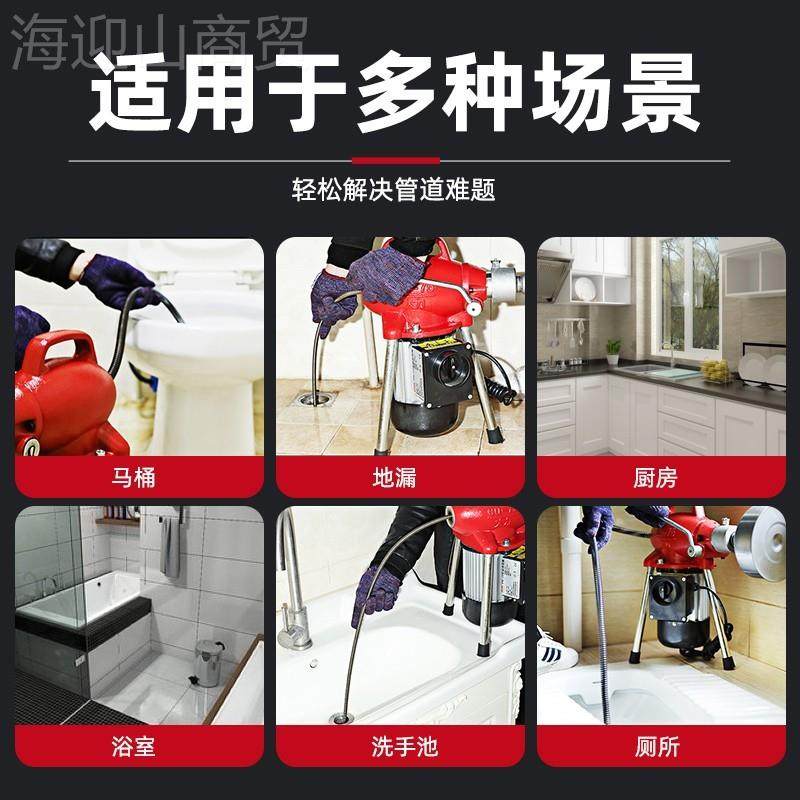 海迎山商贸

适用于多种场景

轻松解决管道难题

马桶

地漏

厨房

浴室

洗手池

厕所