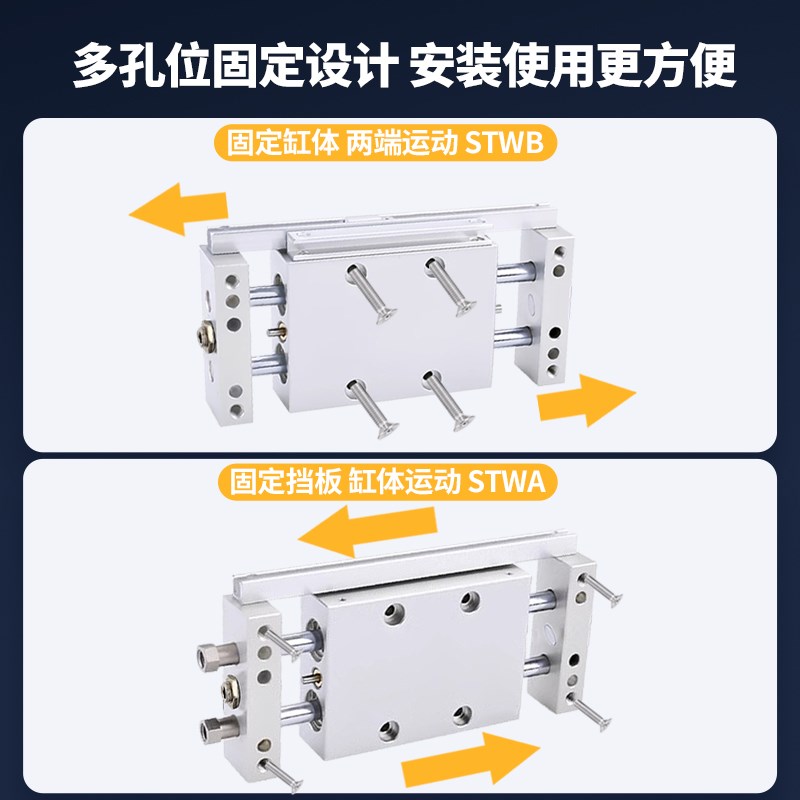 多孔位固定设计 安装使用更方便

固定缸体 两端运动 STWB

固定挡板 缸体运动 STWA