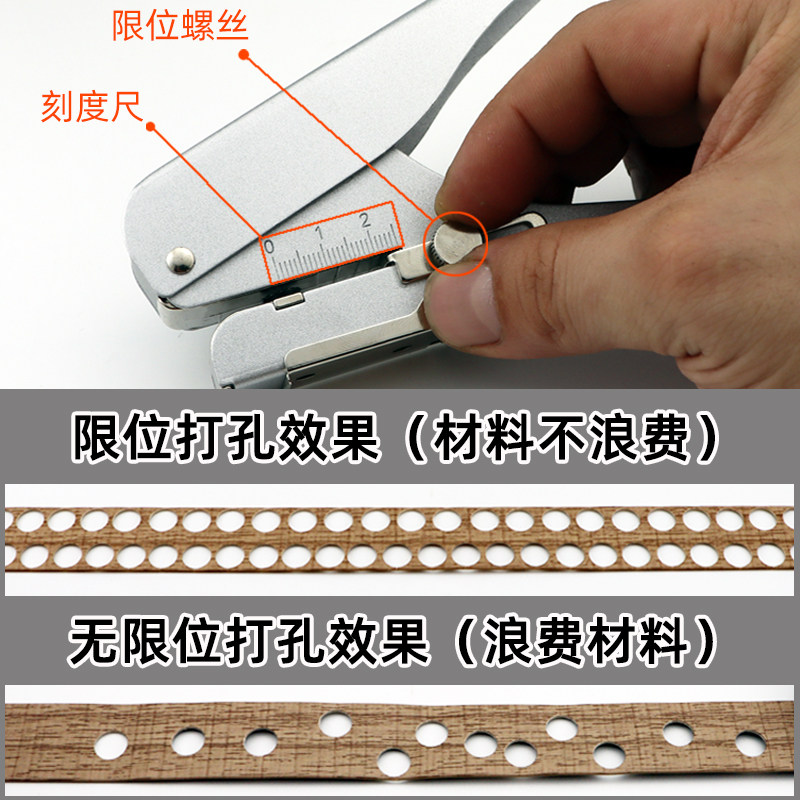 限位螺丝

刻度尺

0 1 2

限位打孔效果（材料不浪费）

无限位打孔效果（浪费材料）