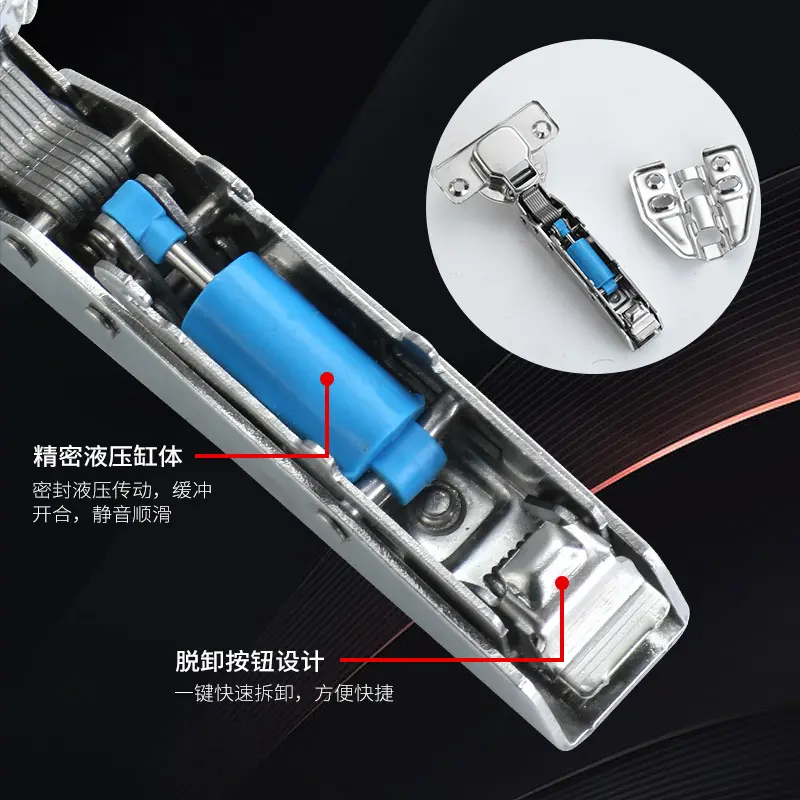 精密液压缸体

密封液压传动，缓冲开合，静音顺滑

脱卸按钮设计

一键快速拆卸，方便快捷