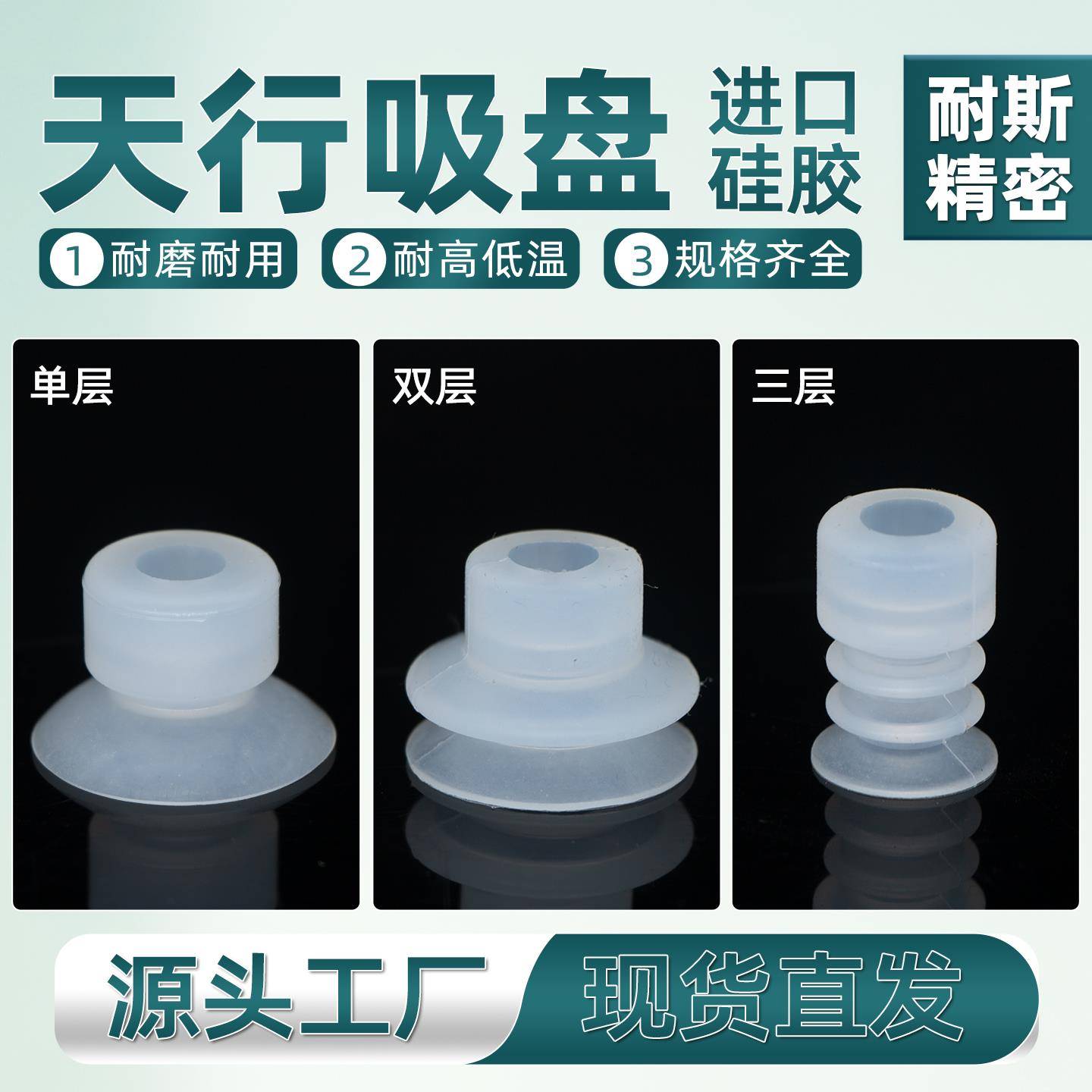 天行吸盘 进口硅胶

耐斯精密

1 耐磨耐用 2 耐高低温 3 规格齐全

单层

双层

三层

源头工厂 现货直发