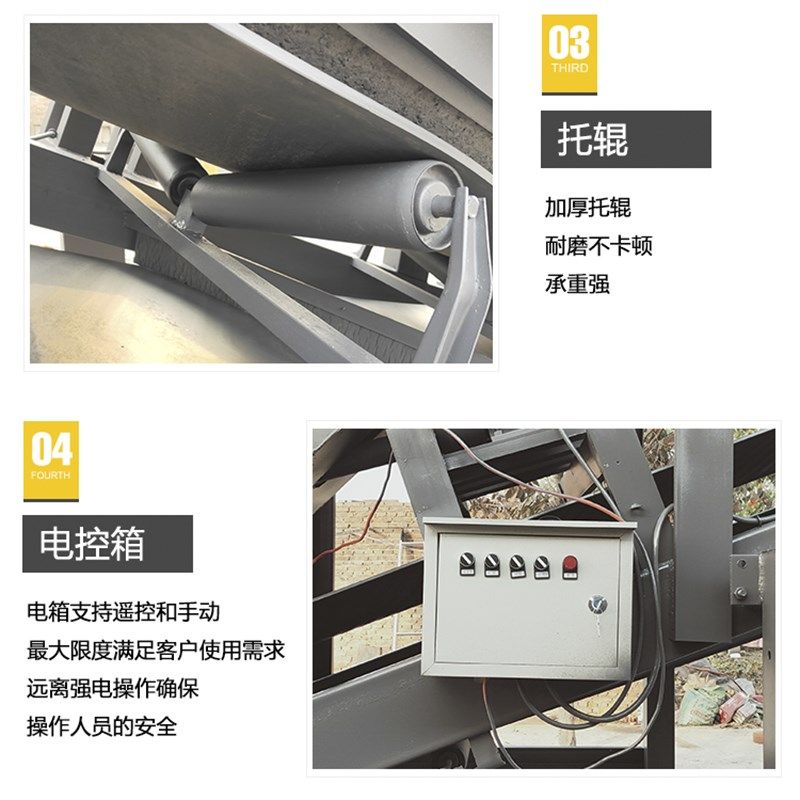 03
THIRD

托辊

加厚托辊
耐磨不卡顿
承重强

04
FOURTH

电控箱

电箱支持遥控和手动
最大限度满足客户使用需求
远离强电操作确保
操作人员的安全