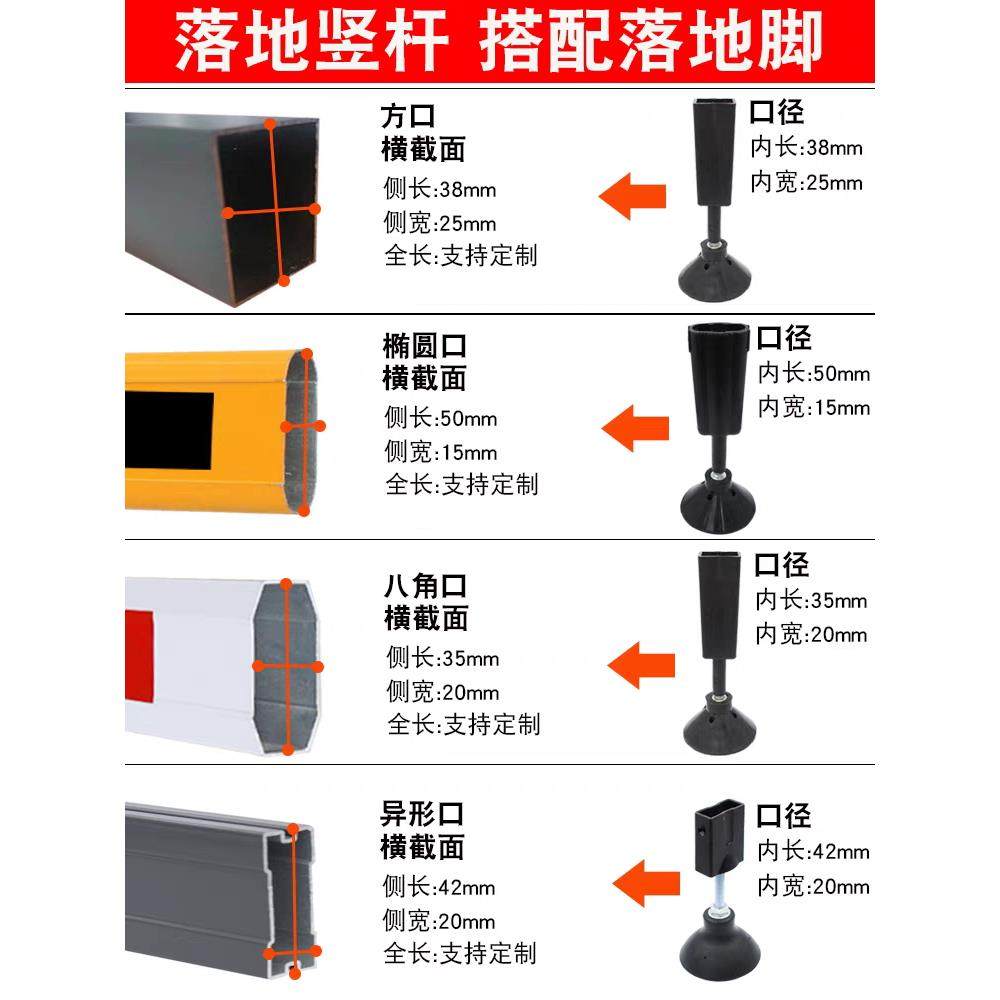 落地竖杆 搭配落地脚

方口
横截面
侧长:38mm
侧宽:25mm
全长:支持定制

口径
内长:38mm
内宽:25mm

椭圆口
横截面
侧长:50mm
侧宽:15mm
全长:支持定制

口径
内长:50mm
内宽:15mm

八角口
横截面
侧长:35mm
侧宽:20mm
全长:支持定制

口径
内长:35mm
内宽:20mm

异形口
横截面
侧长:42mm
侧宽:20mm
全长:支持定制

口径
内长:42mm
内宽:20mm