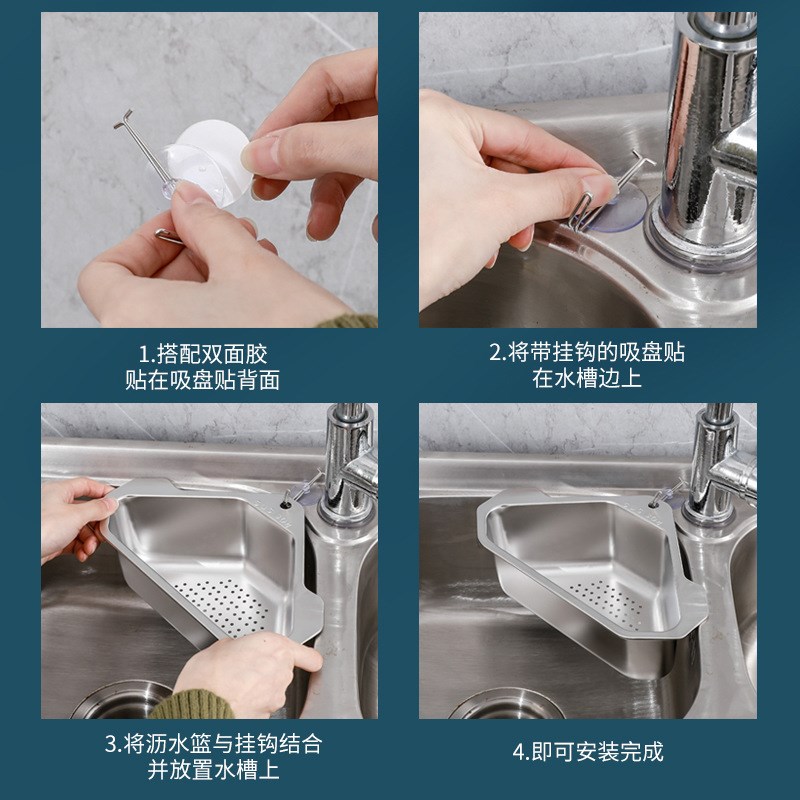 1.搭配双面胶
贴在吸盘贴背面

2.将带挂钩的吸盘贴
在水槽边上

3.将沥水篮与挂钩结合
并放置水槽上

4.即可安装完成