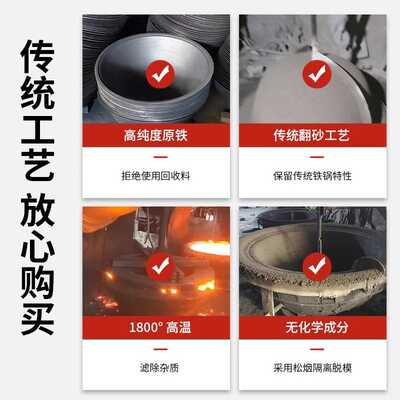 传统工艺 放心购买

高纯度原铁

拒绝使用回收料

传统翻砂工艺

保留传统铁锅特性

1800° 高温

滤除杂质

无化学成分

采用松烟隔离脱模