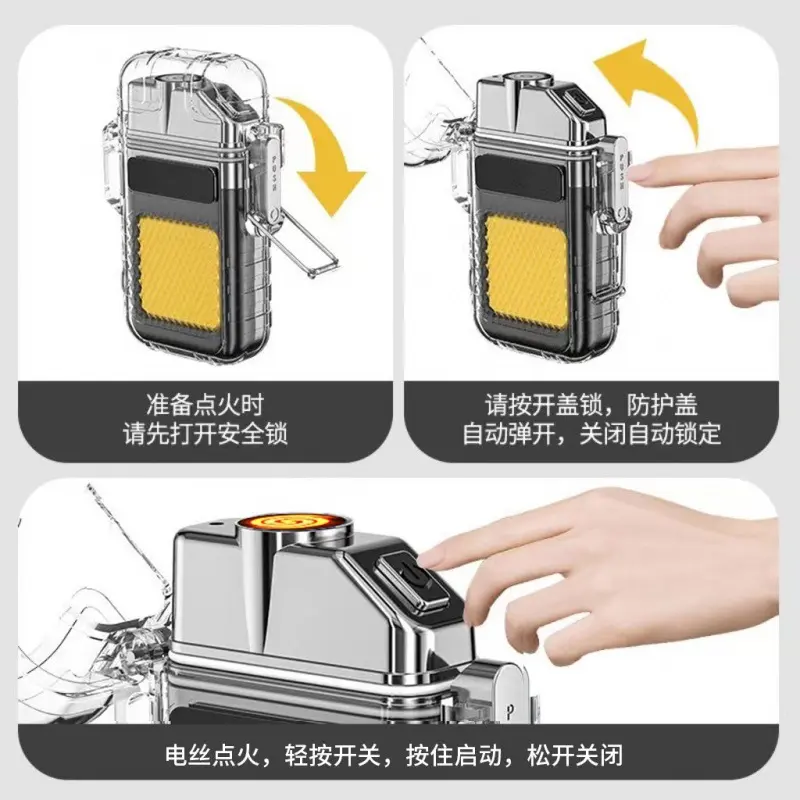 PUSH

PUSH

准备点火时
请先打开安全锁

请按开盖锁，防护盖
自动弹开，关闭自动锁定

P

电丝点火，轻按开关，按住启动，松开关闭