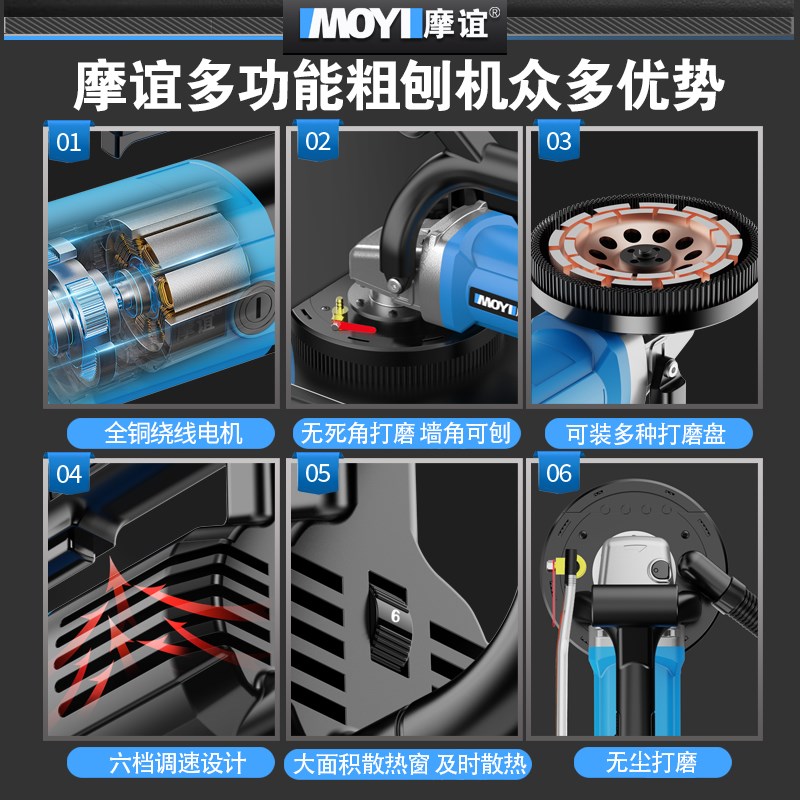 MOYI 摩谊®

摩谊多功能粗刨机众多优势

01

全铜绕线电机

02

MOYI

无死角打磨 墙角可刨

03

可装多种打磨盘

04

六档调速设计

05

6

大面积散热窗 及时散热

06

无尘打磨