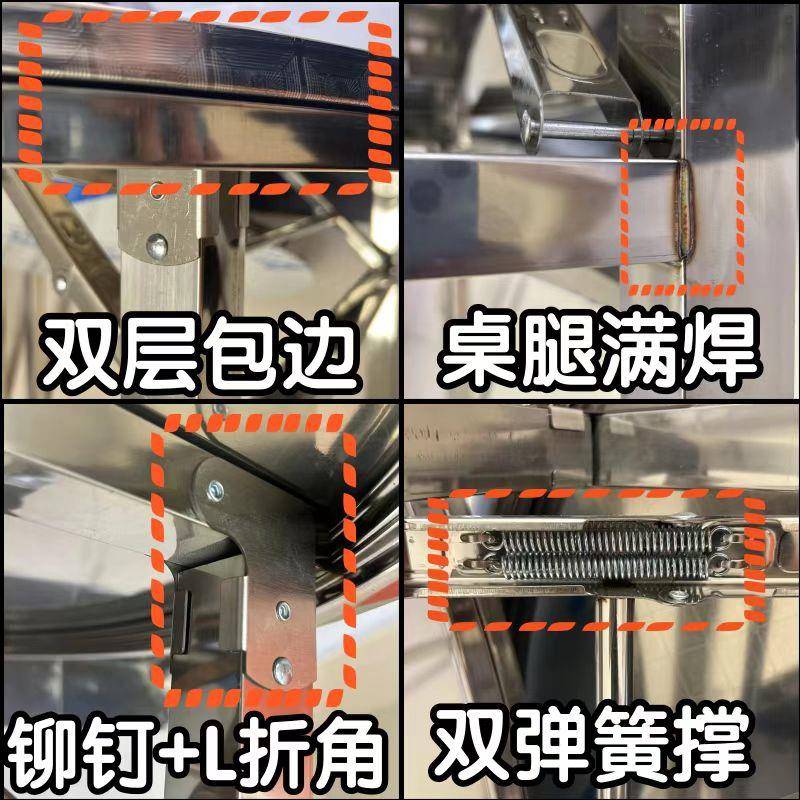 双层包边

桌腿满焊

铆钉+L折角

双弹簧撑