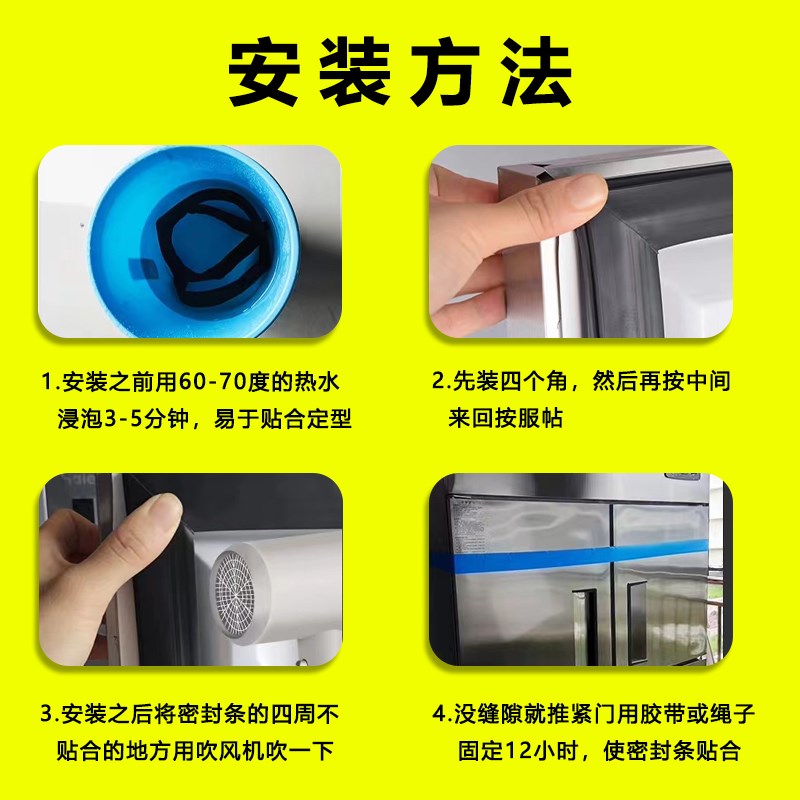 安装方法

1.安装之前用60-70度的热水浸泡3-5分钟，易于贴合定型

2.先装四个角，然后再按中间来回按服帖

3.安装之后将密封条的四周不贴合的地方用吹风机吹一下

4.没缝隙就推紧门用胶带或绳子固定12小时，使密封条贴合