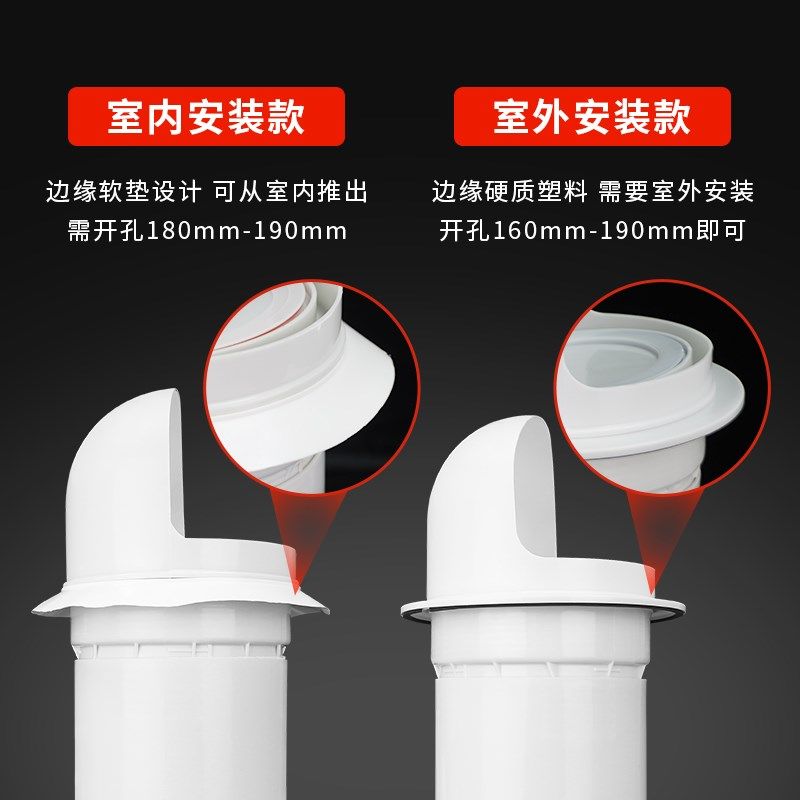 室内安装款

边缘软垫设计 可从室内推出
需开孔180mm-190mm

室外安装款

边缘硬质塑料 需要室外安装
开孔160mm-190mm即可