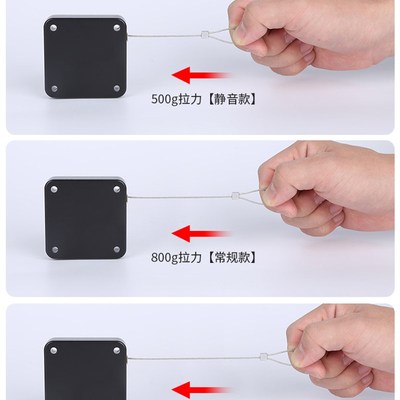 500g拉力【静音款】

800g拉力【常规款】