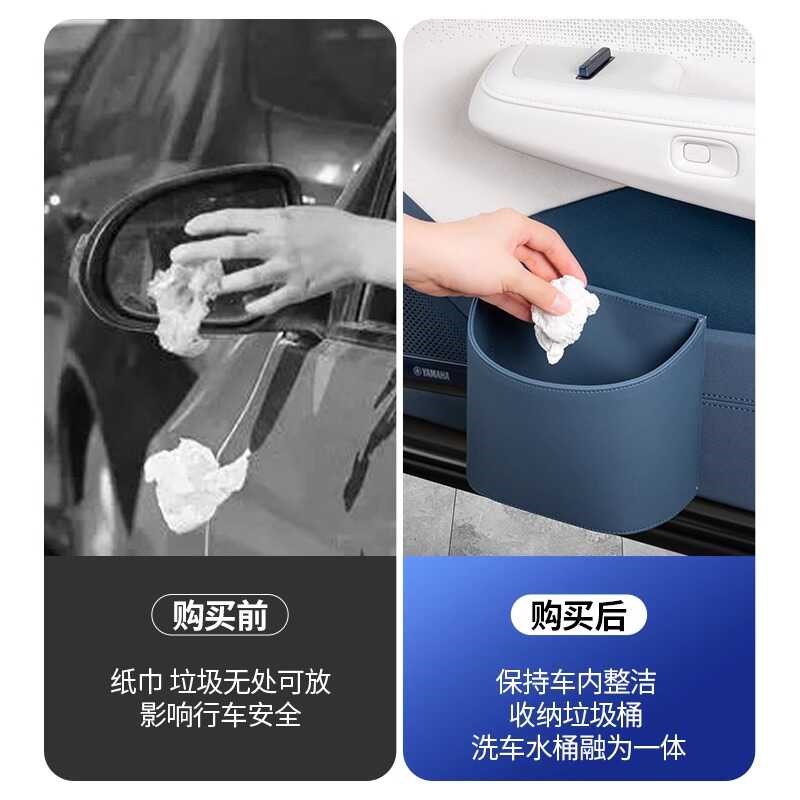 购买前

纸巾 垃圾无处可放
影响行车安全

YAMAHA

购买后

保持车内整洁
收纳垃圾桶
洗车水桶融为一体