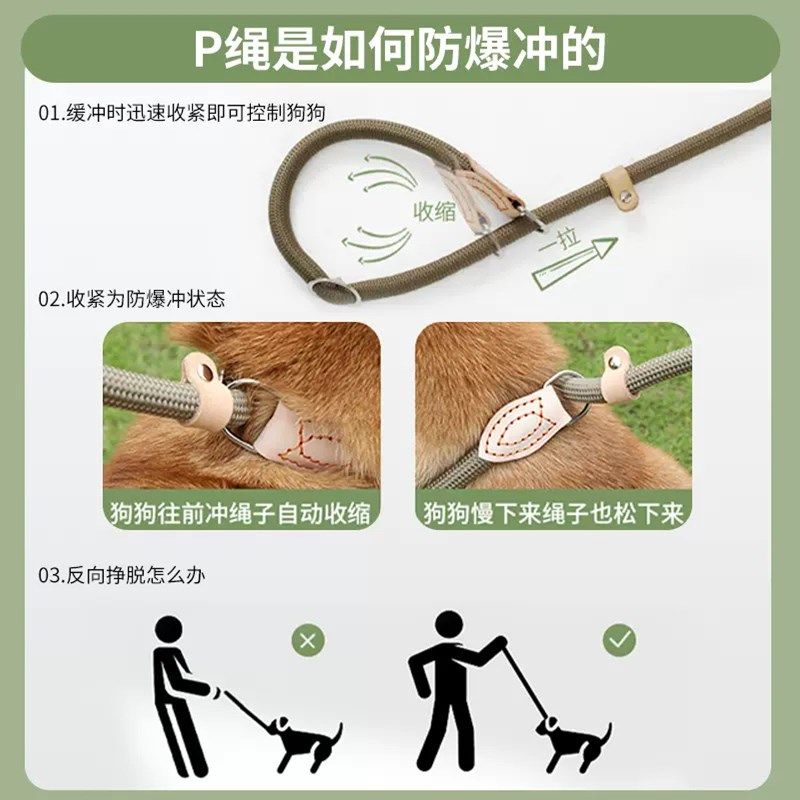 P绳是如何防爆冲的

01.缓冲时迅速收紧即可控制狗狗

收缩

一拉

02.收紧为防爆冲状态

狗狗往前冲绳子自动收缩

狗狗慢下来绳子也松下来

03.反向挣脱怎么办