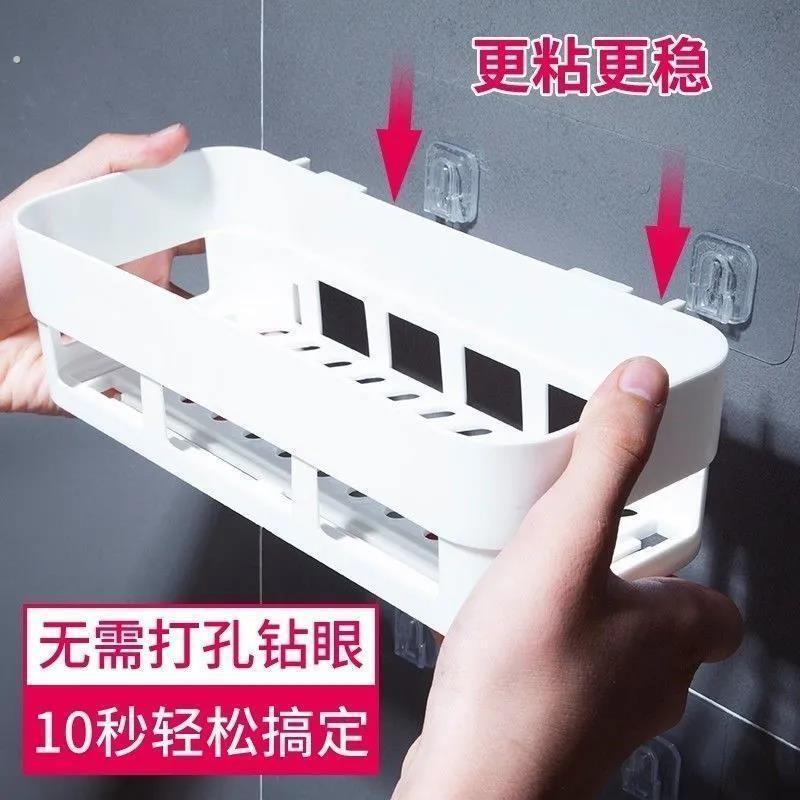 更粘更稳

无需打孔钻眼

10秒轻松搞定