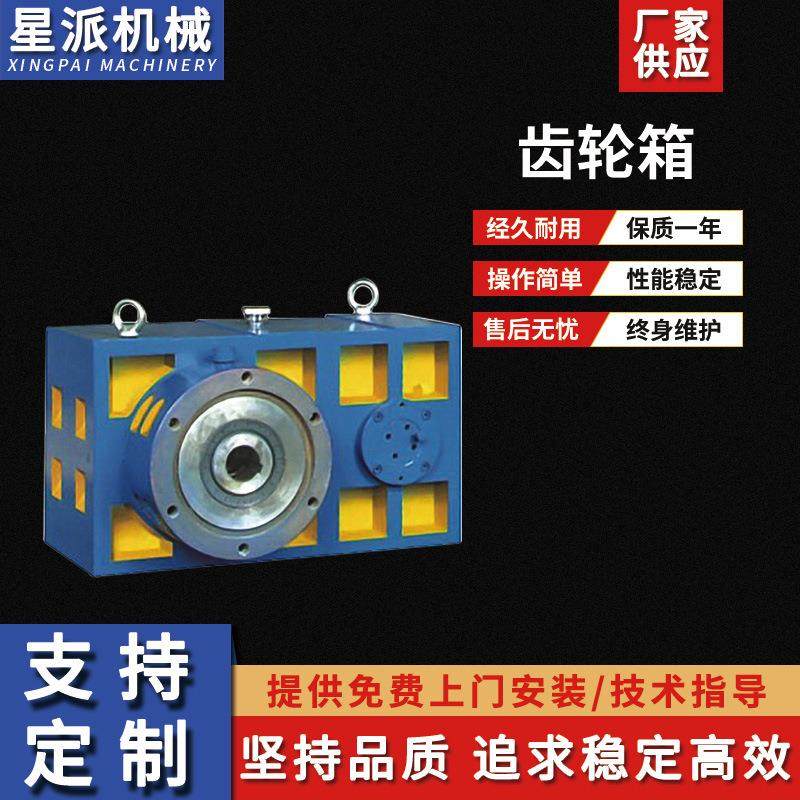 星派机械
XINGPAI MACHINERY

厂家供应

齿轮箱

经久耐用 保质一年
操作简单 性能稳定
售后无忧 终身维护

支持定制

提供免费上门安装/技术指导
坚持品质 追求稳定高效