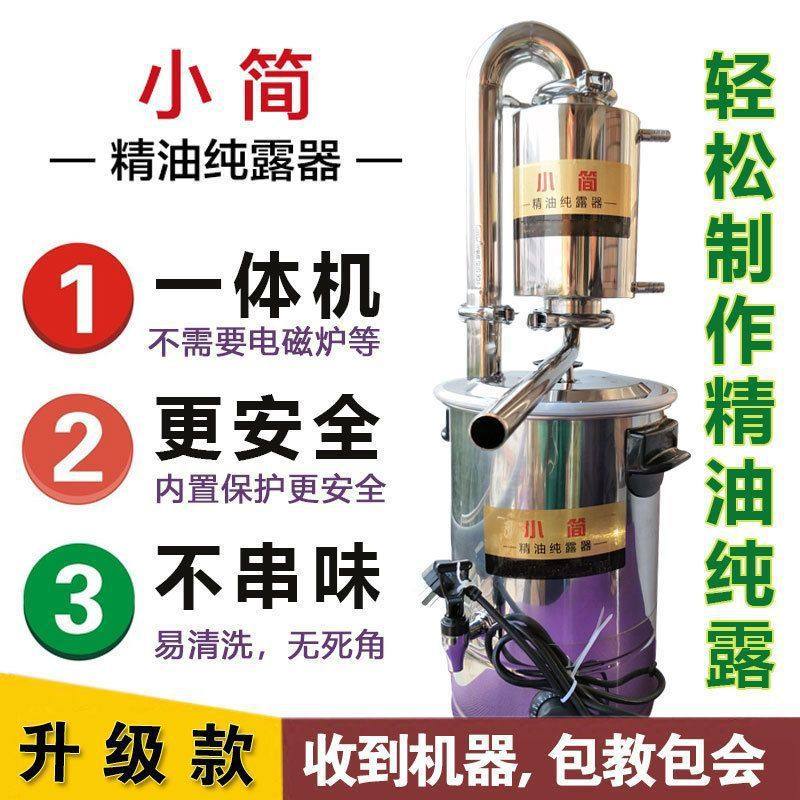 小简

— 精油纯露器 —

1 一体机

不需要电磁炉等

2 更安全

内置保护更安全

3 不串味

易清洗，无死角

小简
—精油纯露器—

小简
—精油纯露器—

轻松制作精油纯露

升级款

收到机器，包教包会