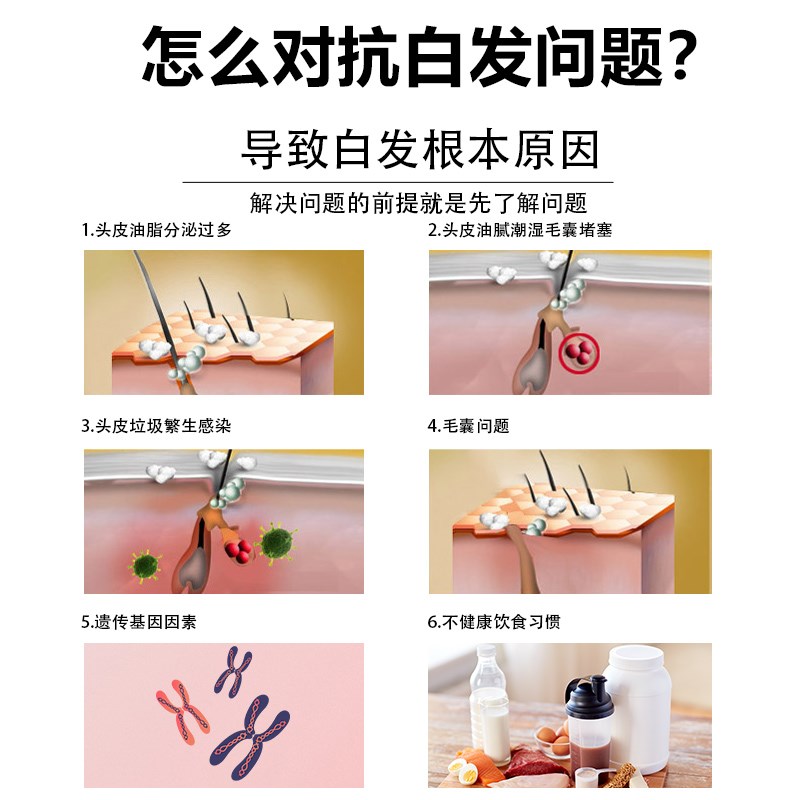 怎么对抗白发问题？

导致白发根本原因

解决问题的前提就是先了解问题

1.头皮油脂分泌过多

2.头皮油腻潮湿毛囊堵塞

3.头皮垃圾繁生感染

4.毛囊问题

5.遗传基因因素

6.不健康饮食习惯