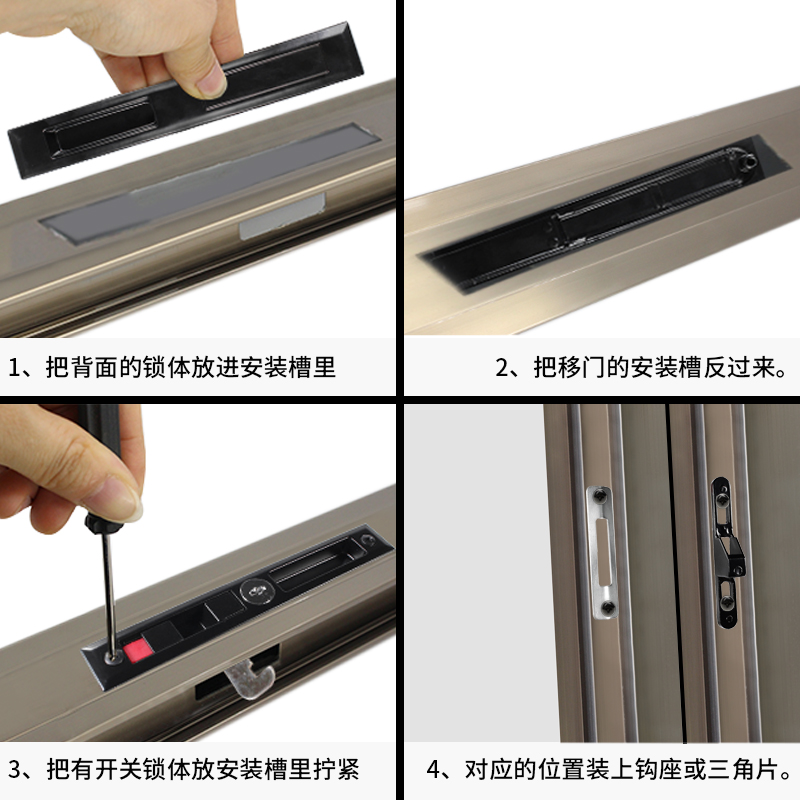 1、把背面的锁体放进安装槽里

2、把移门的安装槽反过来。

3、把有开关锁体放安装槽里拧紧

4、对应的位置装上钩座或三角片。