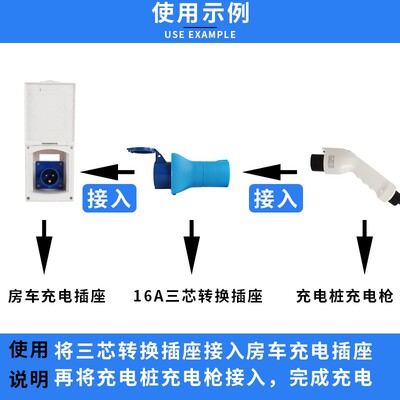 使用示例
USE EXAMPLE

接入

接入

房车充电插座

16A三芯转换插座

充电桩充电枪

使用说明

将三芯转换插座接入房车充电插座
再将充电桩充电枪接入，完成充电