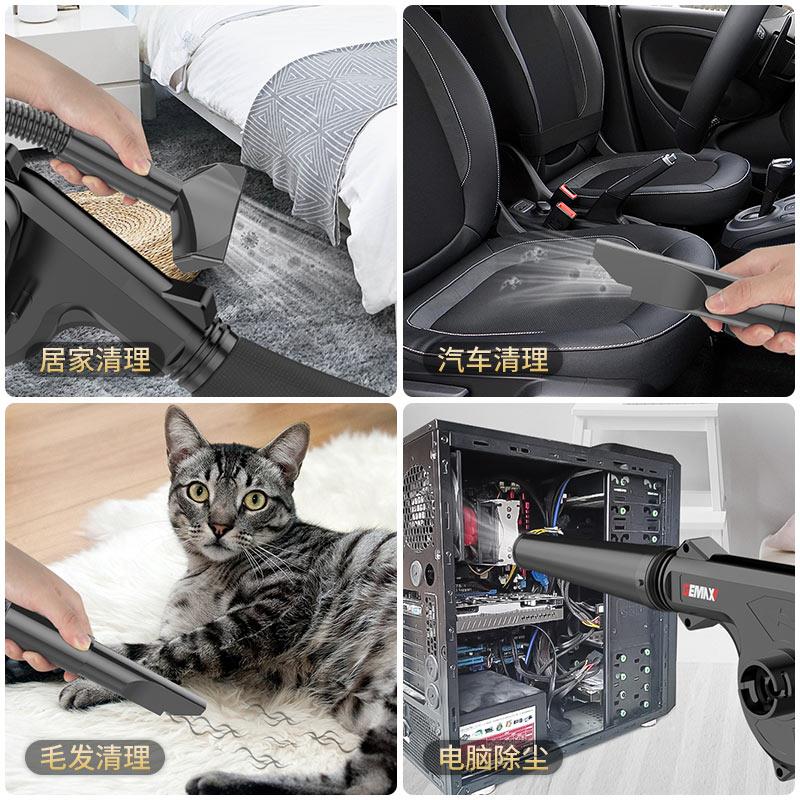 居家清理

汽车清理

毛发清理

EMAX

电脑除尘