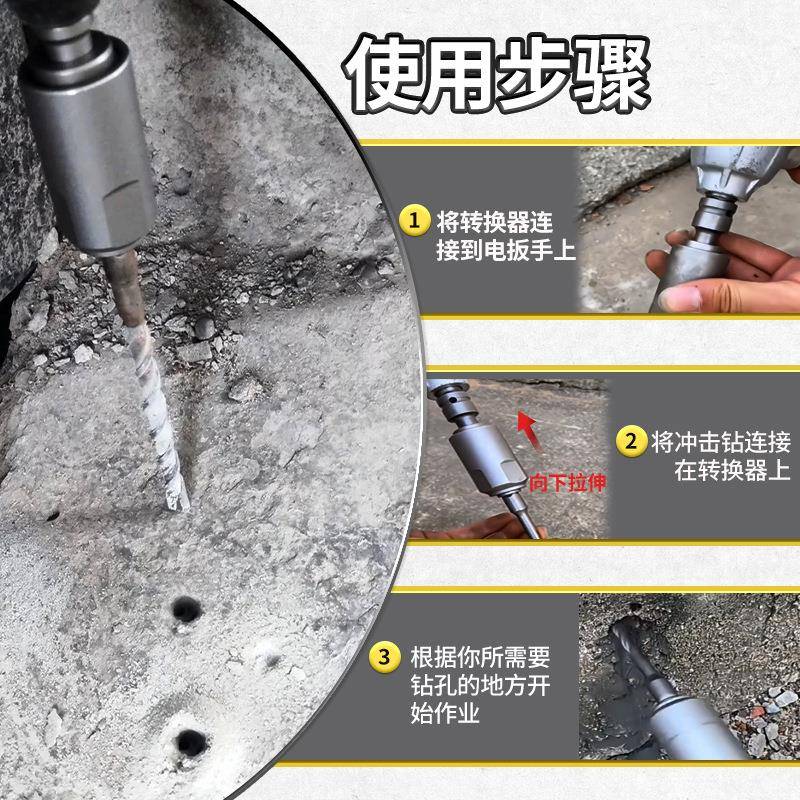 使用步骤

1 将转换器连接到电扳手上

向下拉伸

2 将冲击钻连接在转换器上

3 根据你所需要钻孔的地方开始作业