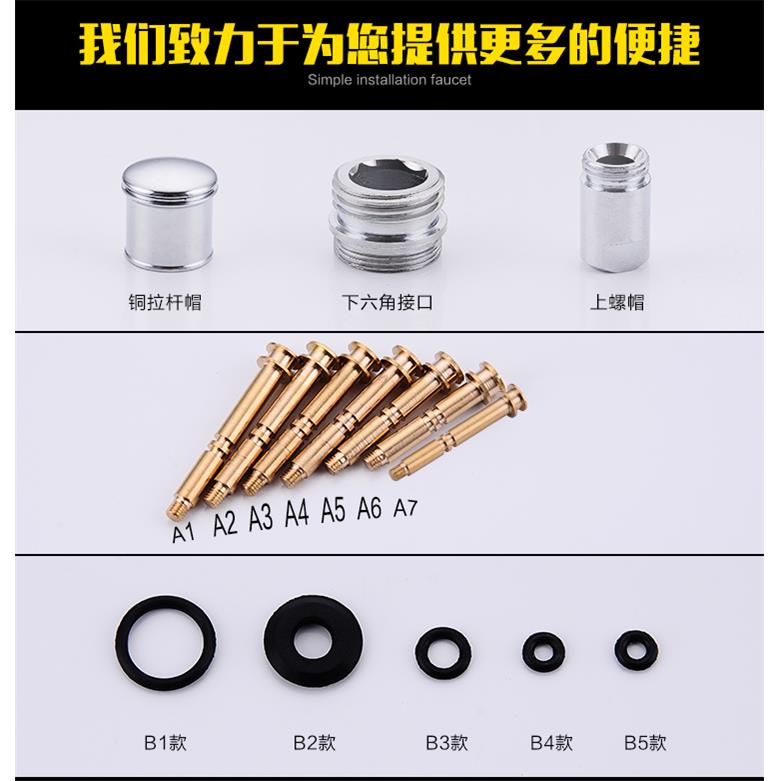 我们致力于为您提供更多的便捷

Simple installation faucet

铜拉杆帽

下六角接口

上螺帽

A1 A2 A3 A4 A5 A6 A7

B1款

B2款

B3款

B4款

B5款