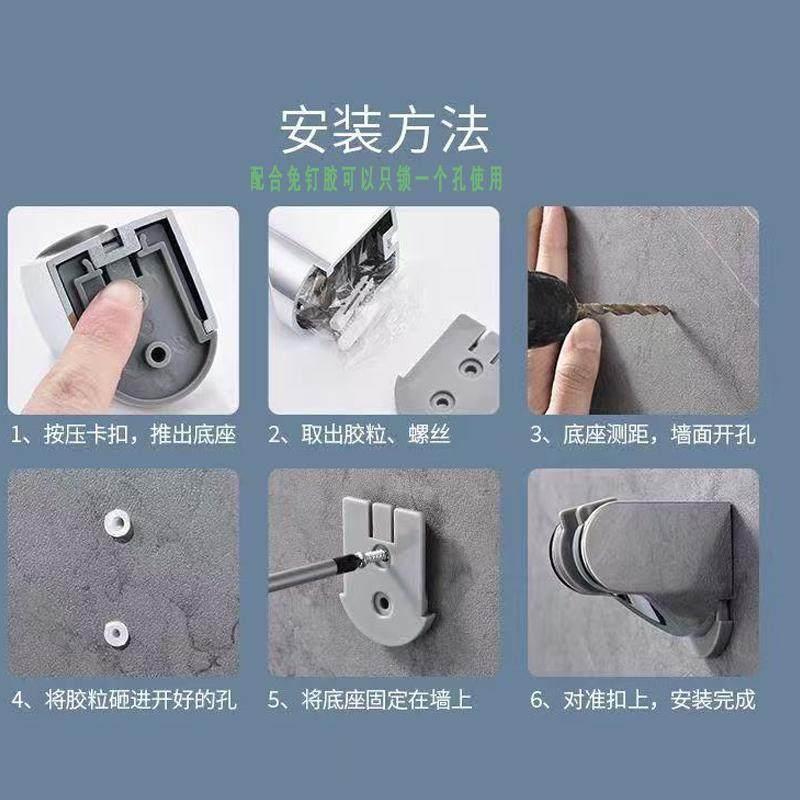 安装方法

配合免钉胶可以只锁一个孔使用

1、按压卡扣，推出底座

2、取出胶粒、螺丝

3、底座测距，墙面开孔

4、将胶粒砸进开好的孔

5、将底座固定在墙上

6、对准扣上，安装完成