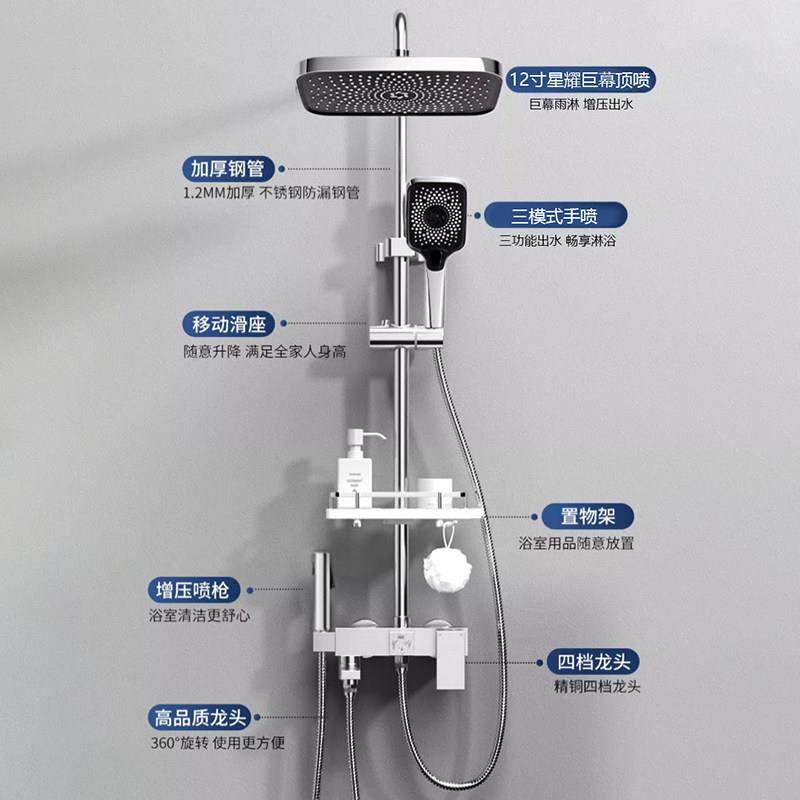 12寸星耀巨幕顶喷
巨幕雨淋 增压出水

加厚钢管
1.2MM加厚 不锈钢防漏钢管

三模式手喷
三功能出水 畅享淋浴

移动滑座
随意升降 满足全家人身高

置物架
浴室用品随意放置

增压喷枪
浴室清洁更舒心

四档龙头
精铜四档龙头

高品质龙头
360°旋转 使用更方便