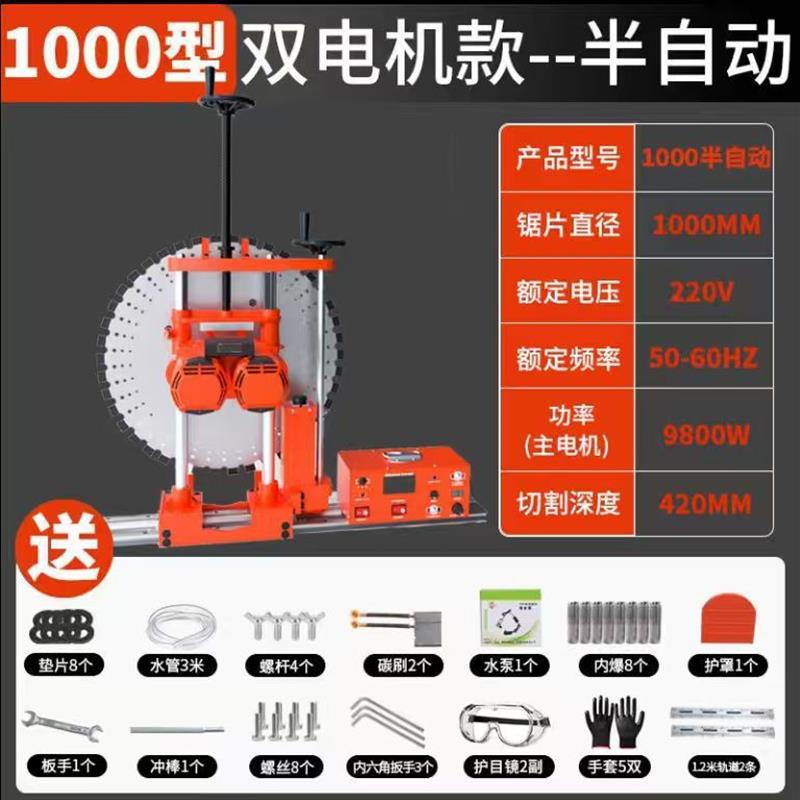 1000型 双电机款--半自动

| 产品型号 | 1000半自动 |
|---|---|
| 锯片直径 | 1000MM |
| 额定电压 | 220V |
| 额定频率 | 50-60HZ |
| 功率 (主电机) | 9800W |
| 切割深度 | 420MM |

送

垫片8个
水管3米
螺杆4个
碳刷2个
水泵1个
内爆8个
护罩1个
板手1个
冲棒1个
螺丝8个
内六角扳手3个
护目镜2副
手套5双
1.2米轨道2条